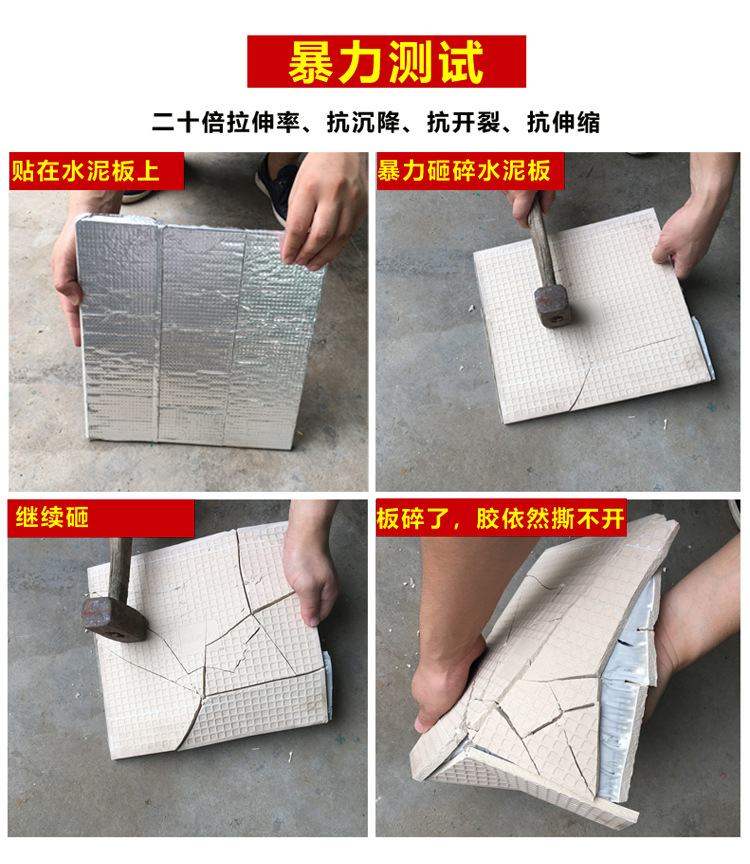 暴力测试

二十倍拉伸率、抗沉降、抗开裂、抗伸缩

贴在水泥板上

暴力砸碎水泥板

继续砸

板碎了，胶依然撕不开